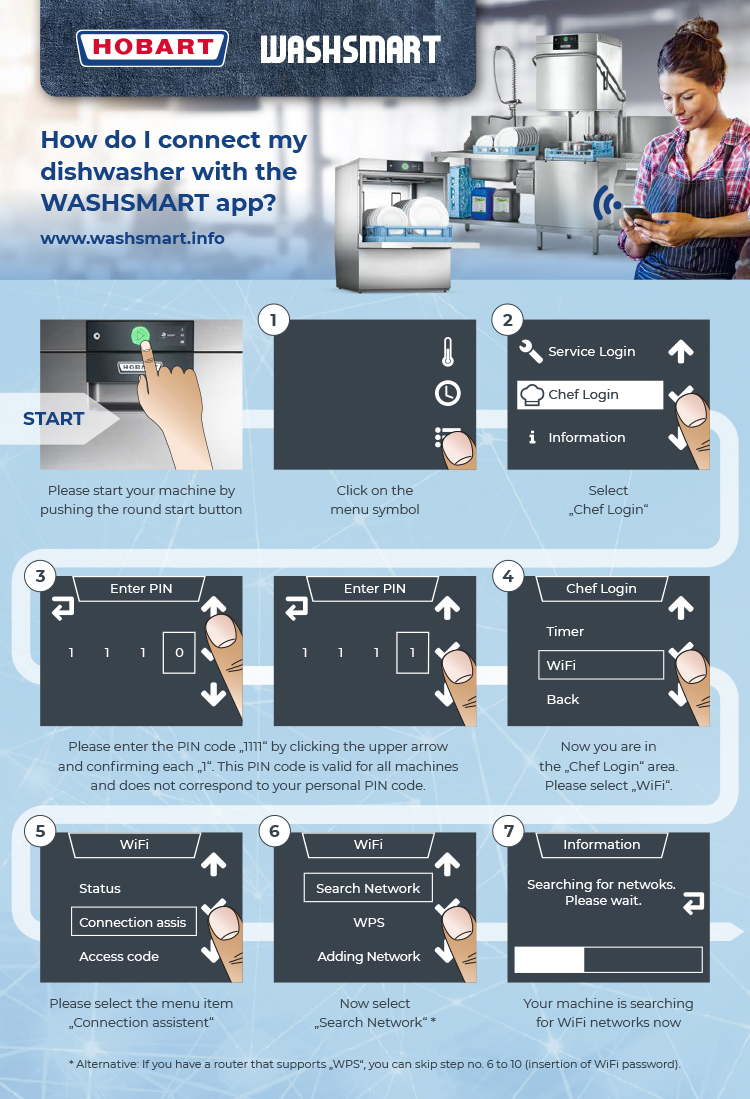 HOBART WASHSMART

How do I connect my dishwasher with the WASHSMART app?

www.washsmart.info

START

HOBART

Please start your machine by pushing the round start button

1

Click on the menu symbol

2

Service Login

Chef Login

Information

Select „Chef Login“

3

Enter PIN

1 1 1 0

Enter PIN

1 1 1 1

Please enter the PIN code „1111“ by clicking the upper arrow and confirming each „1“. This PIN code is valid for all machines and does not correspond to your personal PIN code.

4

Chef Login

Timer

WiFi

Back

Now you are in the „Chef Login“ area. Please select „WiFi“.

5

WiFi

Status

Connection assis

Access code

Please select the menu item „Connection assistent“

6

WiFi

Search Network

WPS

Adding Network

Now select „Search Network“ *

7

Information

Searching for netwoks. Please wait.

Your machine is searching for WiFi networks now

* Alternative: If you have a router that supports „WPS“, you can skip step no. 6 to 10 (insertion of WiFi password).